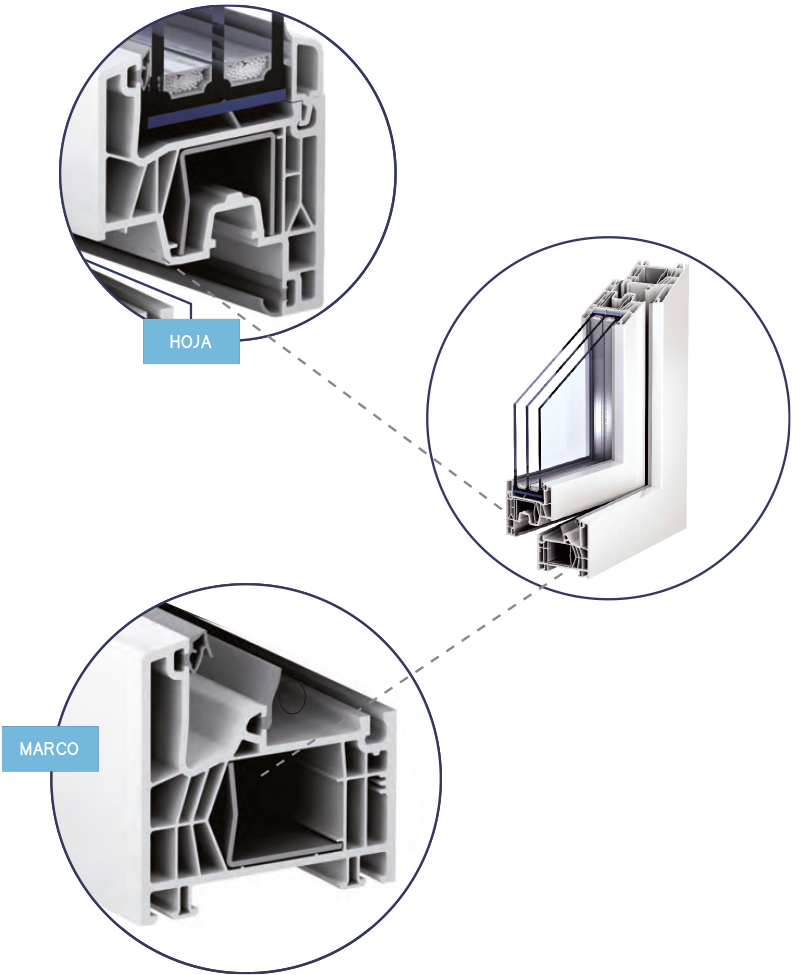 HOJA

MARCO